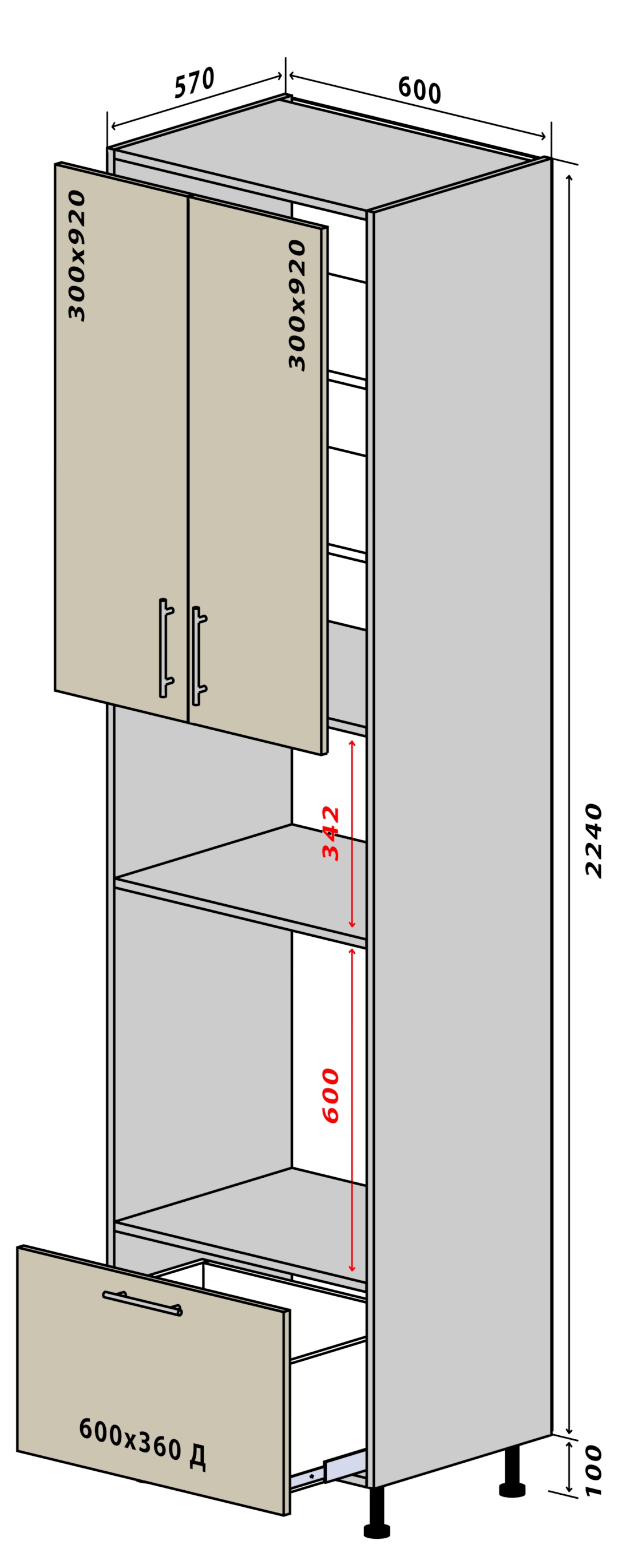 570
600
300x920
300x920
342
600
2240
600x360 Д
100